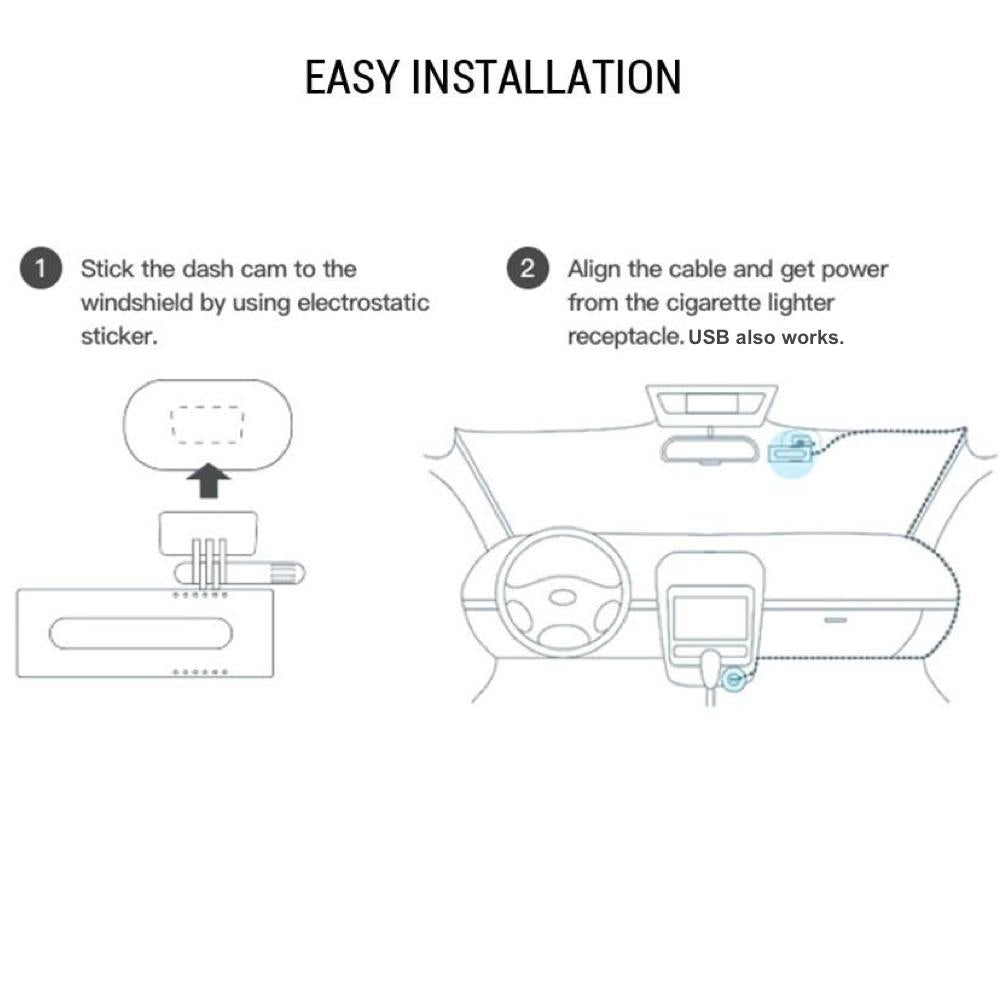 EASY INSTALLATION

1 Stick the dash cam to the windshield by using electrostatic sticker.

2 Align the cable and get power from the cigarette lighter receptacle. USB also works.